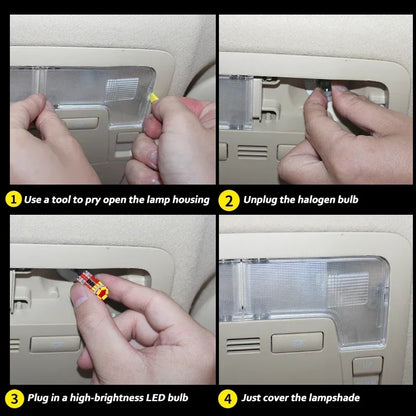 1 Use a tool to pry open the lamp housing

2 Unplug the halogen bulb

3 Plug in a high-brightness LED bulb

4 Just cover the lampshade