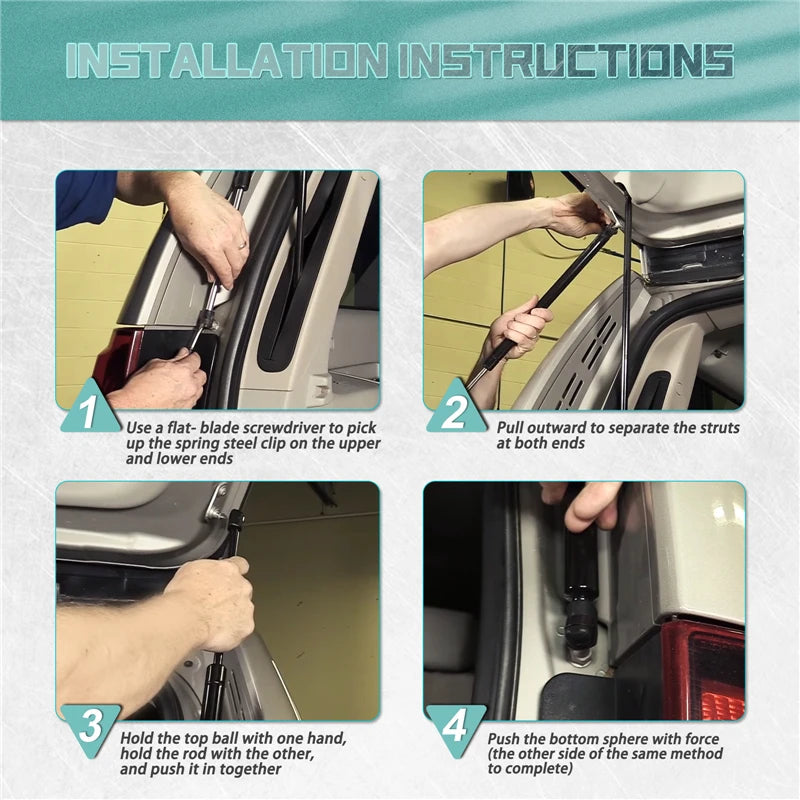 INSTALLATION INSTRUCTIONS

1
Use a flat- blade screwdriver to pick up the spring steel clip on the upper and lower ends

2
Pull outward to separate the struts at both ends

3
Hold the top ball with one hand, hold the rod with the other, and push it in together

4
Push the bottom sphere with force (the other side of the same method to complete)