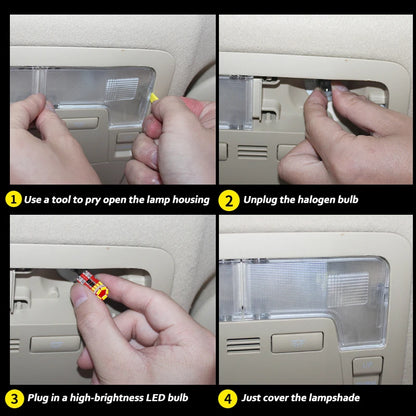 1 Use a tool to pry open the lamp housing

2 Unplug the halogen bulb

3 Plug in a high-brightness LED bulb

4 Just cover the lampshade